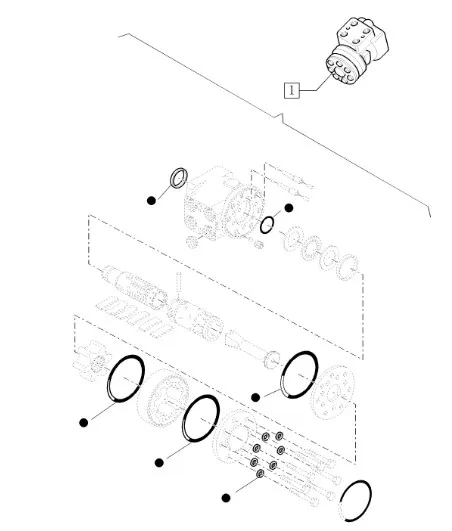 1